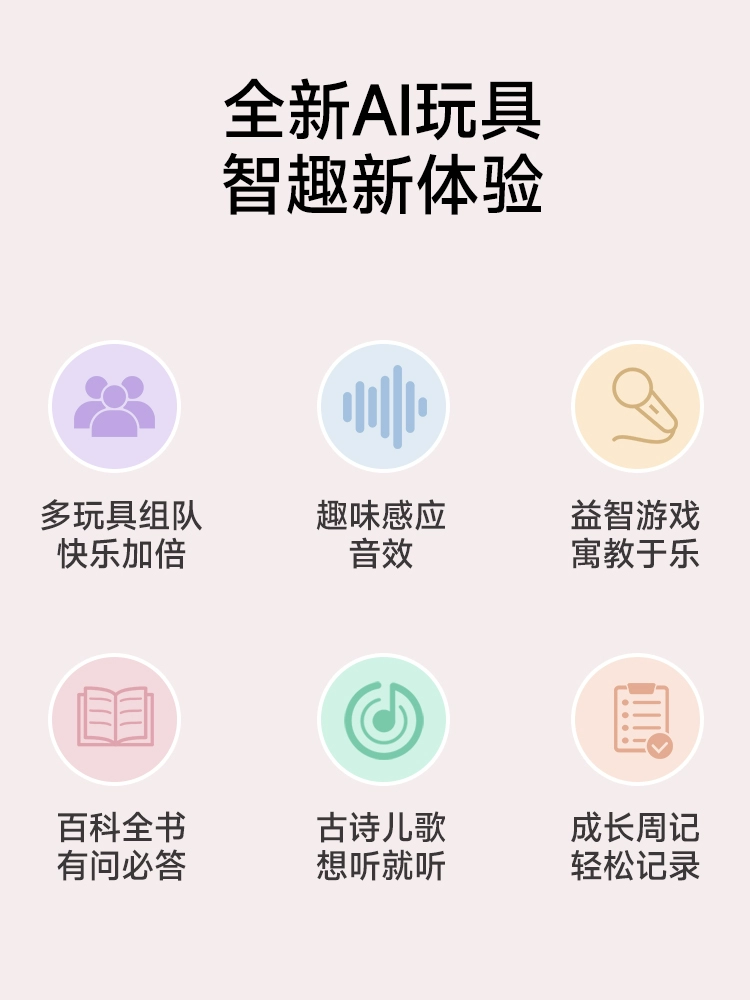 全新AI玩具
智趣新体验

多玩具组队
快乐加倍

趣味感应
音效

益智游戏
寓教于乐

百科全书
有问必答

古诗儿歌
想听就听

成长周记
轻松记录